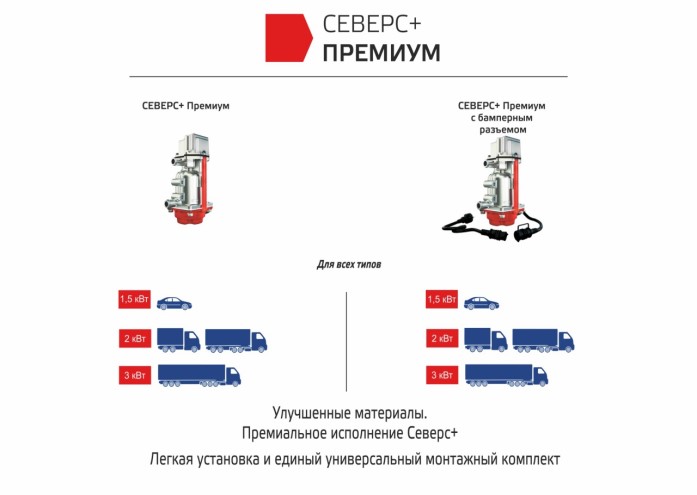 СЕВЕРС+
ПРЕМИУМ

СЕВЕРС+ Премиум

СЕВЕРС+ Премиум с бамперным разъемом

Для всех типов

1,5 кВт

2 кВт

3 кВт

1,5 кВт

2 кВт

3 кВт

Улучшенные материалы.
Премиальное исполнение Северс+
Легкая установка и единый универсальный монтажный комплект