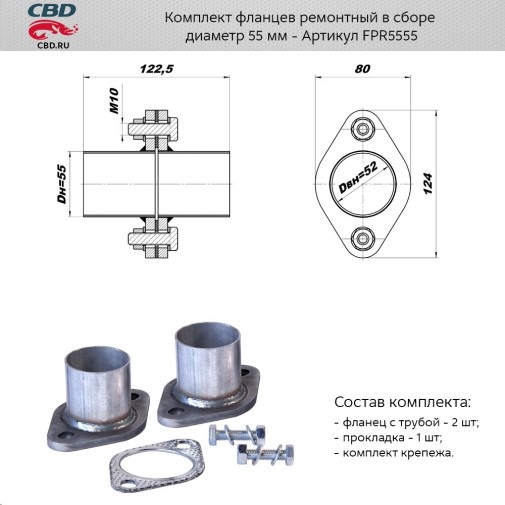 CBD
CBD.RU

Комплект фланцев ремонтный в сборе диаметр 55 мм - Артикул FPR5555

122,5
M10
Dн=55
80
Dвн=52
124

Состав комплекта:
- фланец с трубой - 2 шт;
- прокладка - 1 шт;
- комплект крепежа.