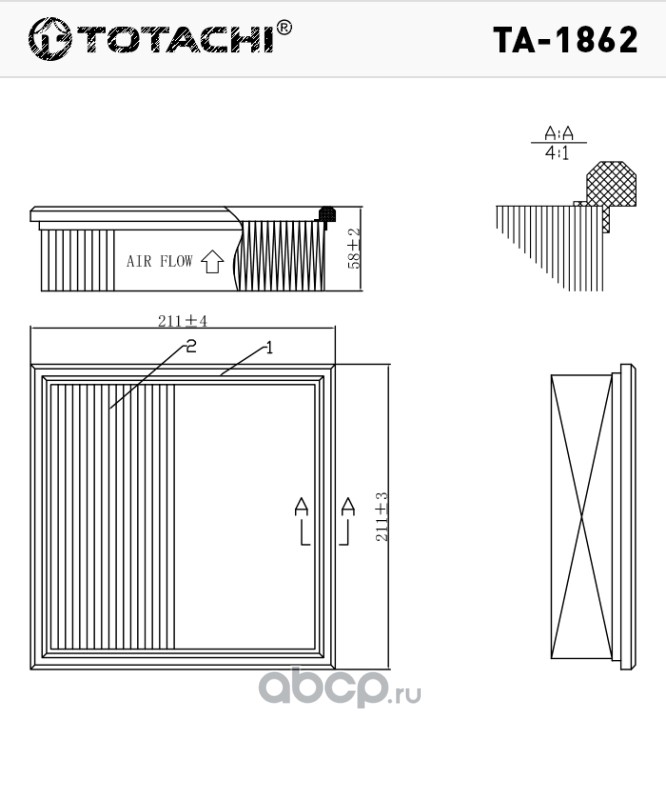 TOTACHI®

TA-1862

A:A
4:1

AIR FLOW

58±2

211±4

2

1

A

A

211±3

abcp.ru